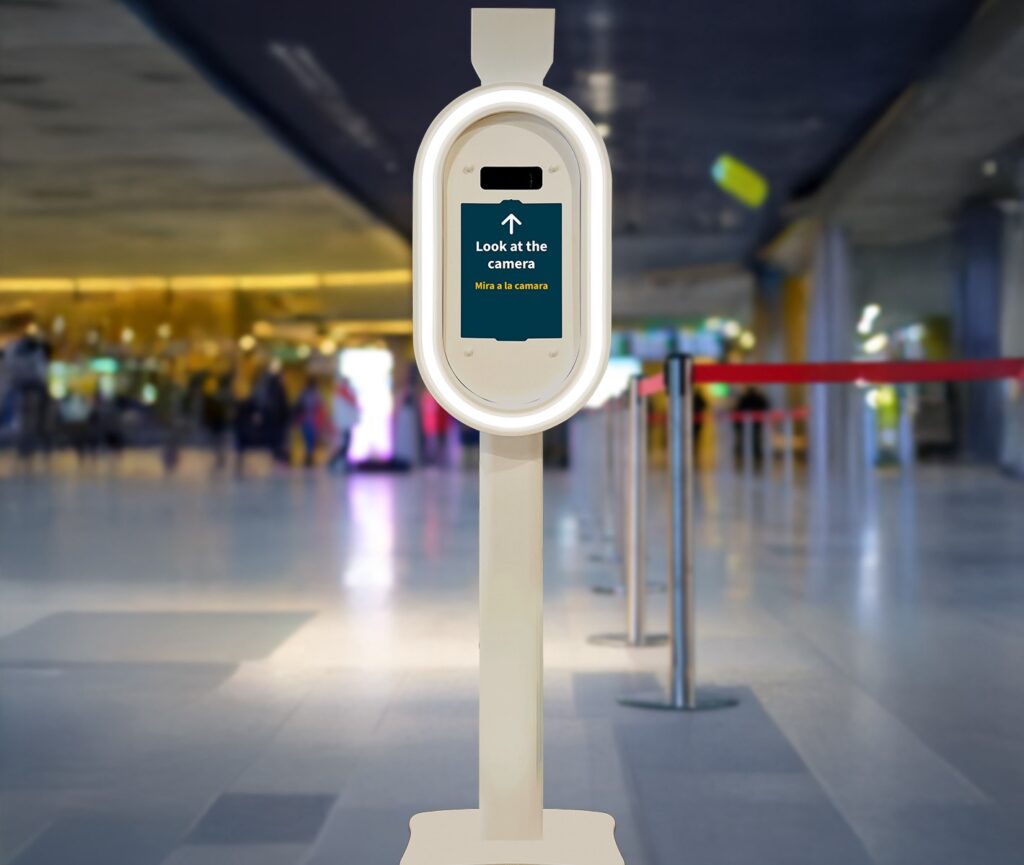 ↑
Look at the camera
Mira a la camara